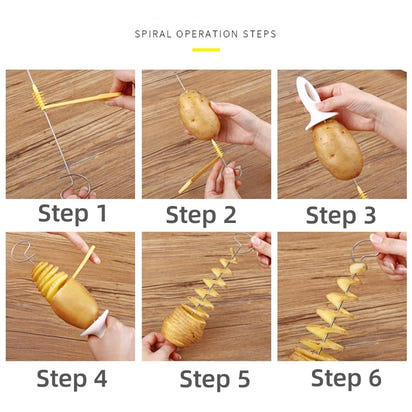 SPIRAL OPERATION STEPS

Step 1

Step 2

Step 3

Step 4

Step 5

Step 6